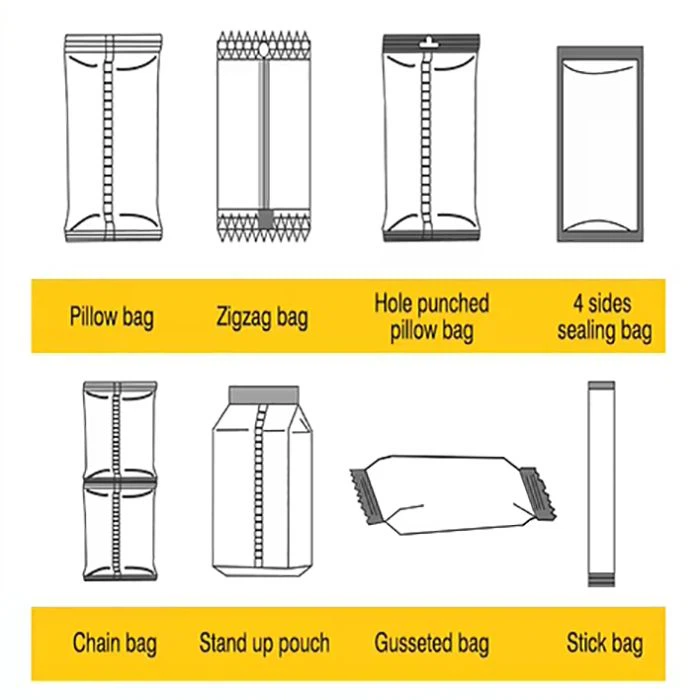 Pillow bag

Zigzag bag

Hole punched pillow bag

4 sides sealing bag

Chain bag

Stand up pouch

Gusseted bag

Stick bag